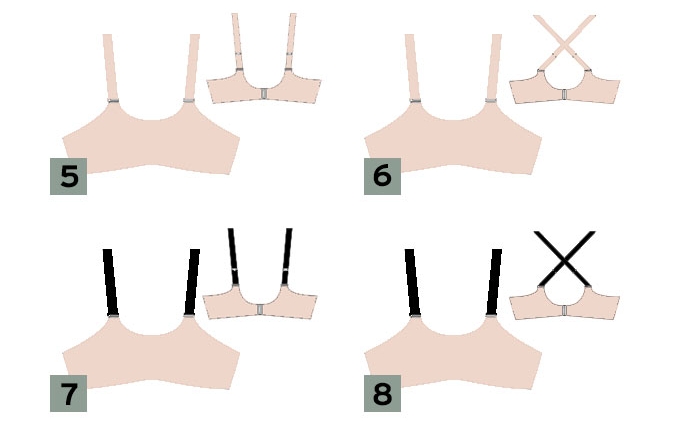 5

6

7

8